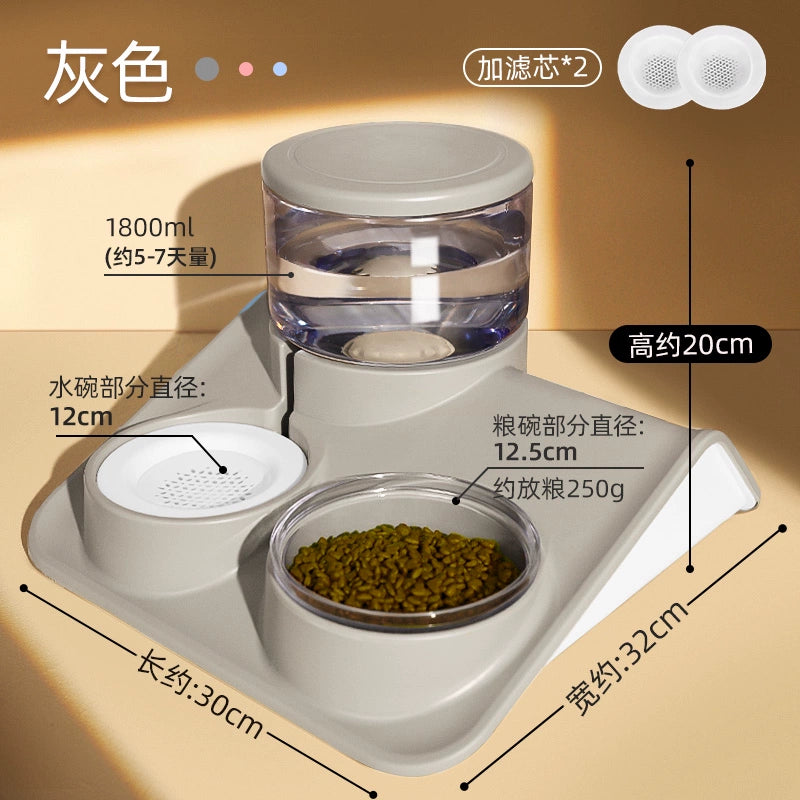 灰色

加滤芯*2

1800ml
(约5-7天量)

高约20cm

水碗部分直径:
12cm

粮碗部分直径:
12.5cm
约放粮250g

长约:30cm

宽约:32cm