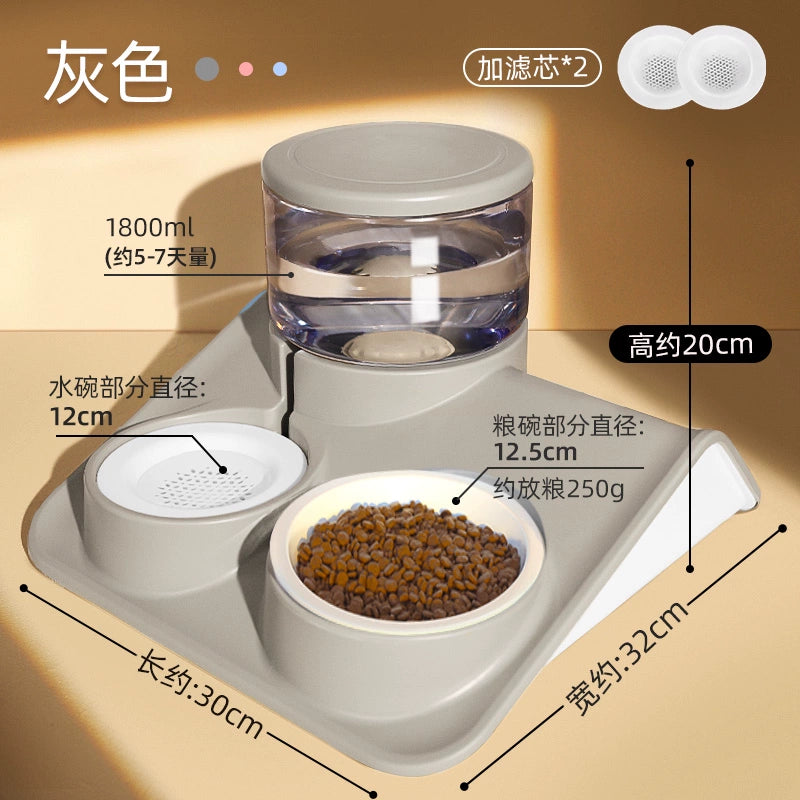 灰色

加滤芯*2

1800ml
(约5-7天量)

高约20cm

水碗部分直径:
12cm

粮碗部分直径:
12.5cm
约放粮250g

长约:30cm

宽约:32cm