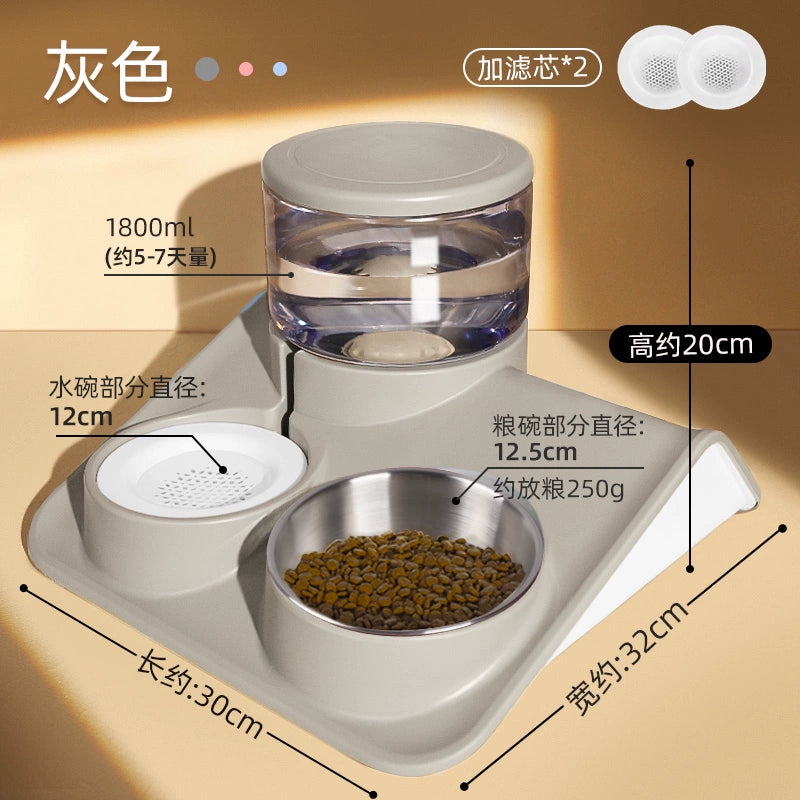 灰色

加滤芯*2

1800ml
(约5-7天量)

高约20cm

水碗部分直径:
12cm

粮碗部分直径:
12.5cm
约放粮250g

长约:30cm

宽约:32cm