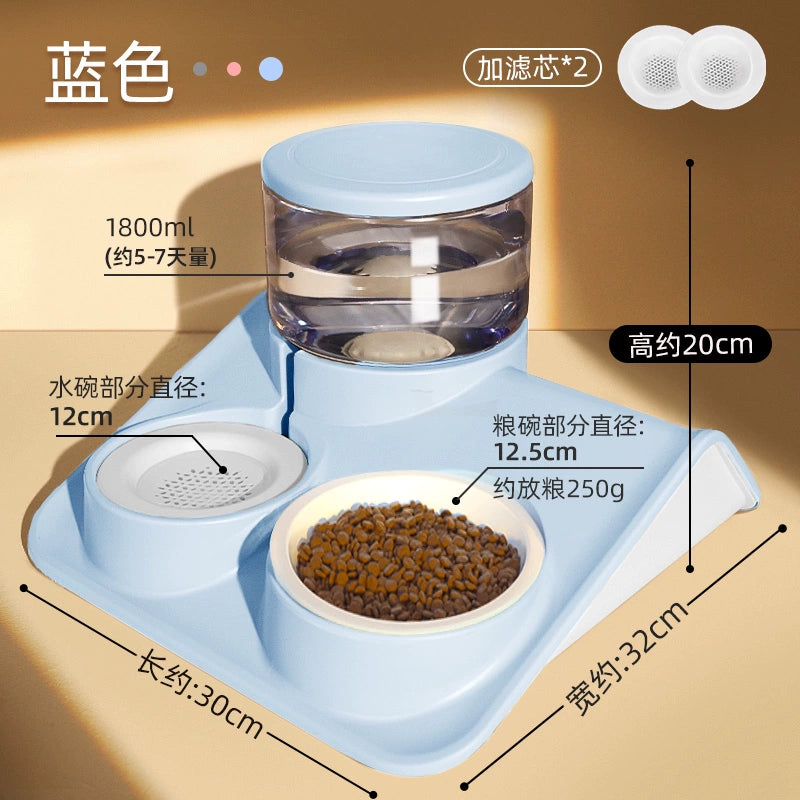 蓝色

加滤芯*2

1800ml
(约5-7天量)

高约20cm

水碗部分直径:
12cm

粮碗部分直径:
12.5cm
约放粮250g

长约:30cm

宽约:32cm