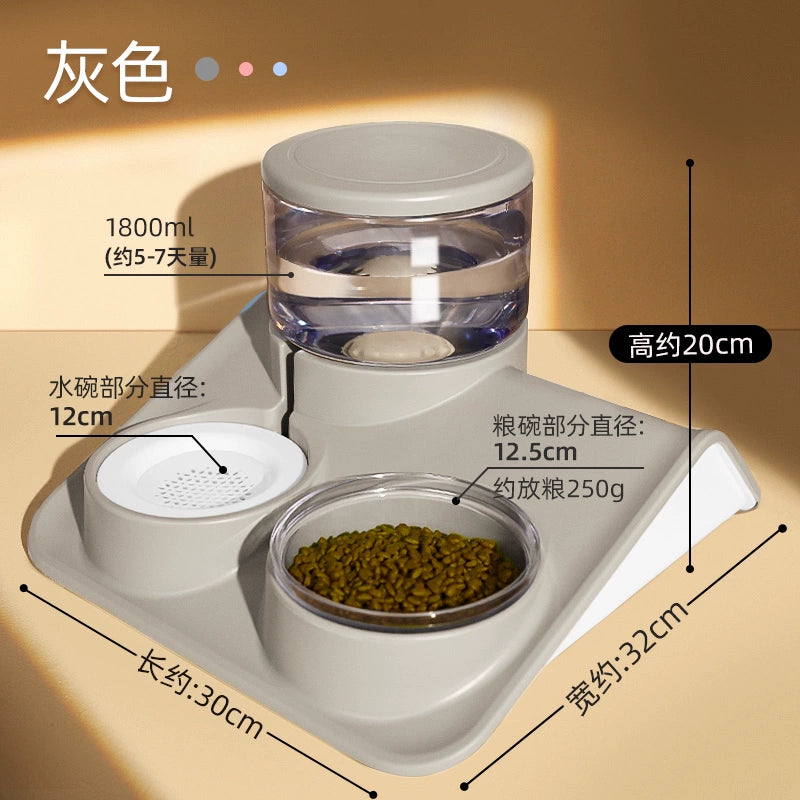 灰色

1800ml
(约5-7天量)

高约20cm

水碗部分直径:
12cm

粮碗部分直径:
12.5cm
约放粮250g

长约:30cm

宽约:32cm