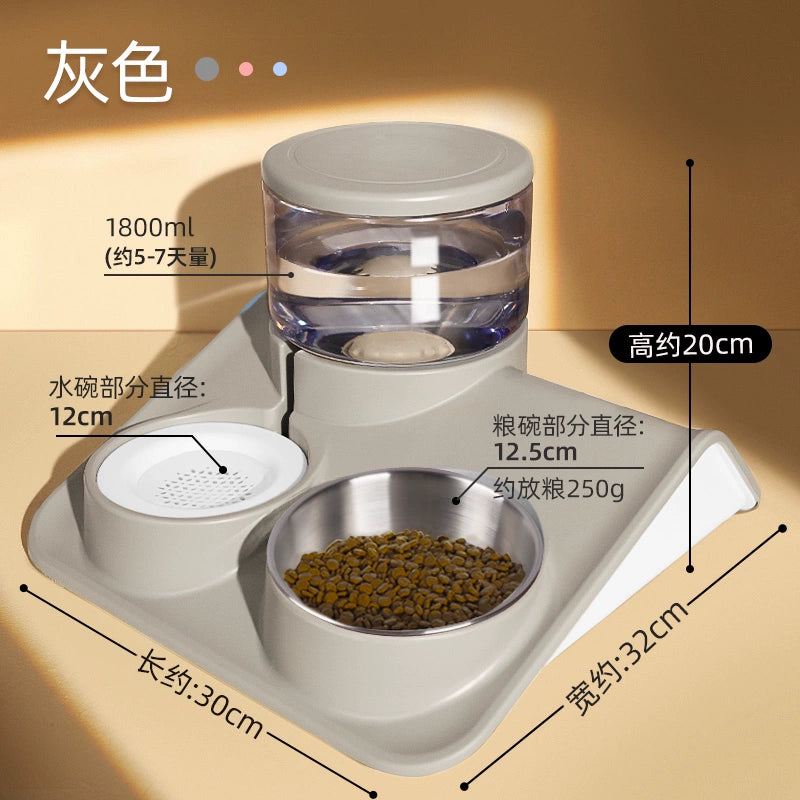 灰色

1800ml
(约5-7天量)

高约20cm

水碗部分直径:
12cm

粮碗部分直径:
12.5cm
约放粮250g

长约:30cm

宽约:32cm