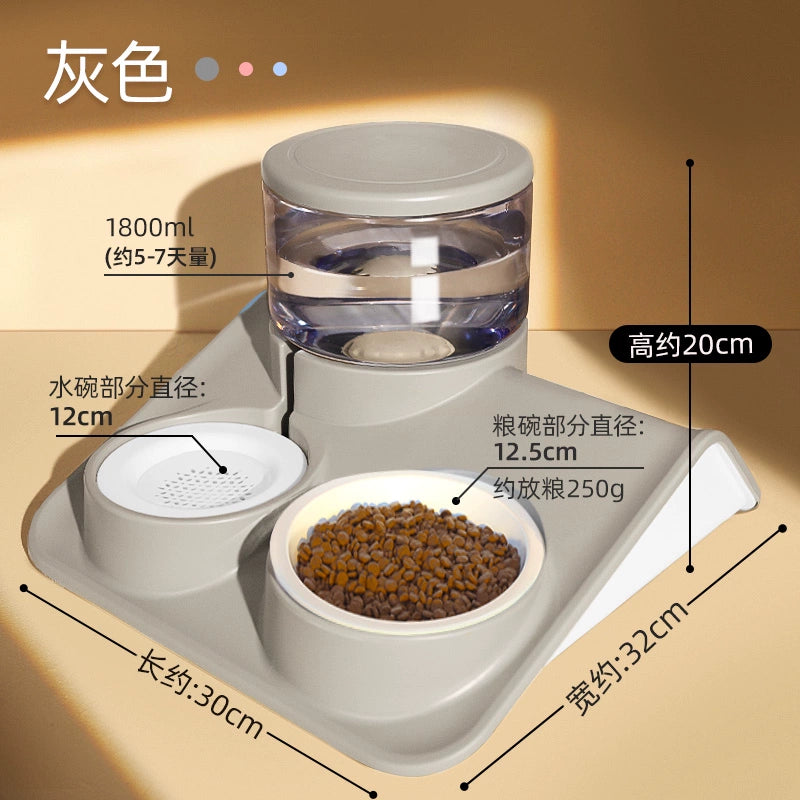 灰色

1800ml
(约5-7天量)

高约20cm

水碗部分直径:
12cm

粮碗部分直径:
12.5cm
约放粮250g

长约:30cm

宽约:32cm