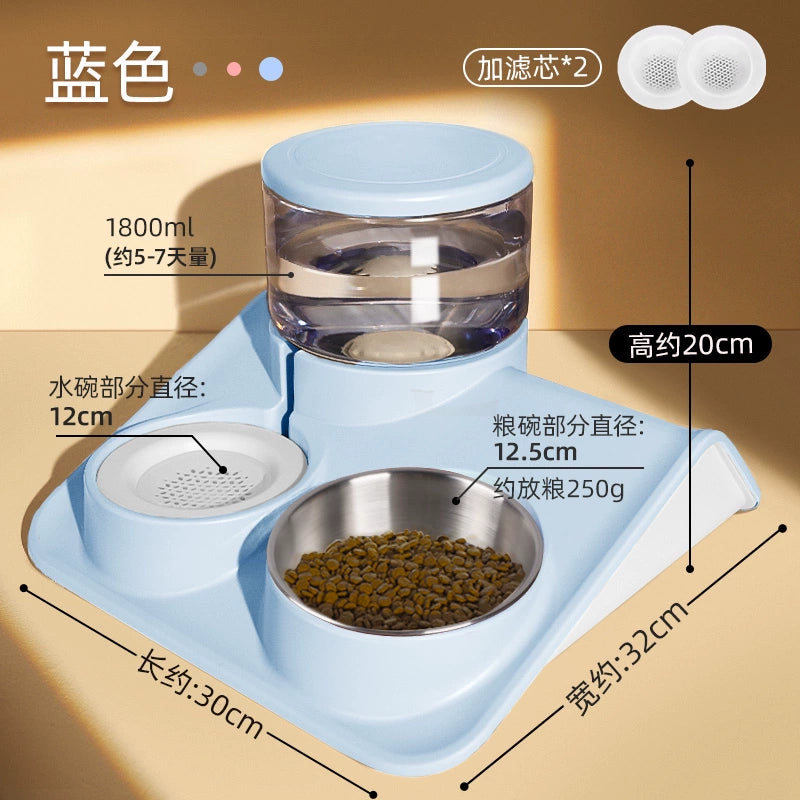 蓝色

加滤芯*2

1800ml
(约5-7天量)

高约20cm

水碗部分直径:
12cm

粮碗部分直径:
12.5cm
约放粮250g

长约:30cm

宽约:32cm